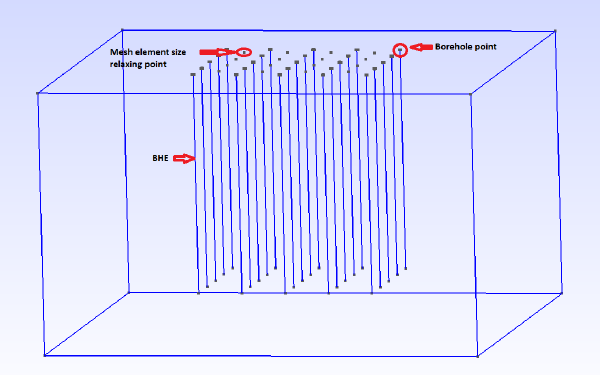 Mesh element size relaxing point

Borehole point

BHE